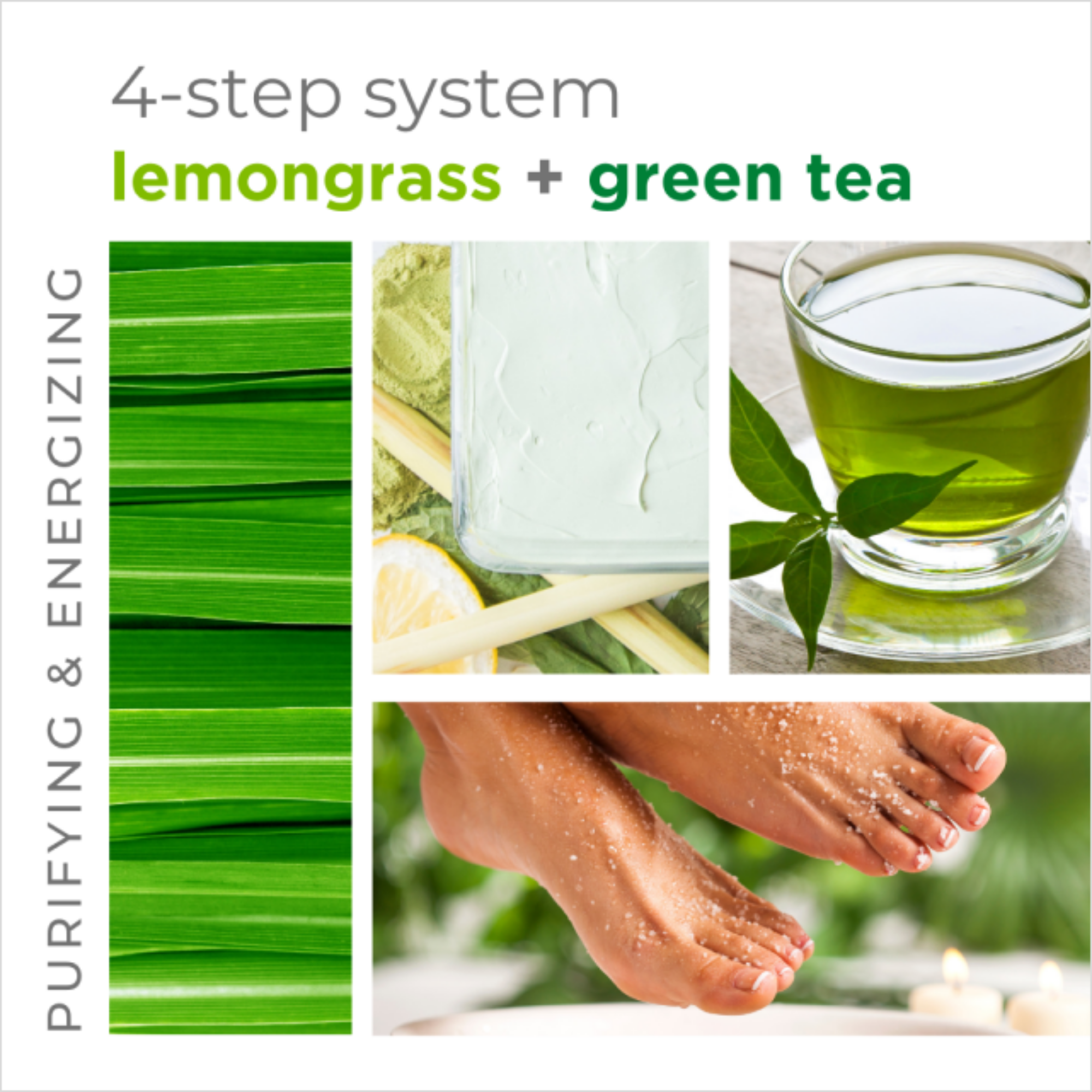 4-step system
lemongrass + green tea

PURIFYING & ENERGIZING