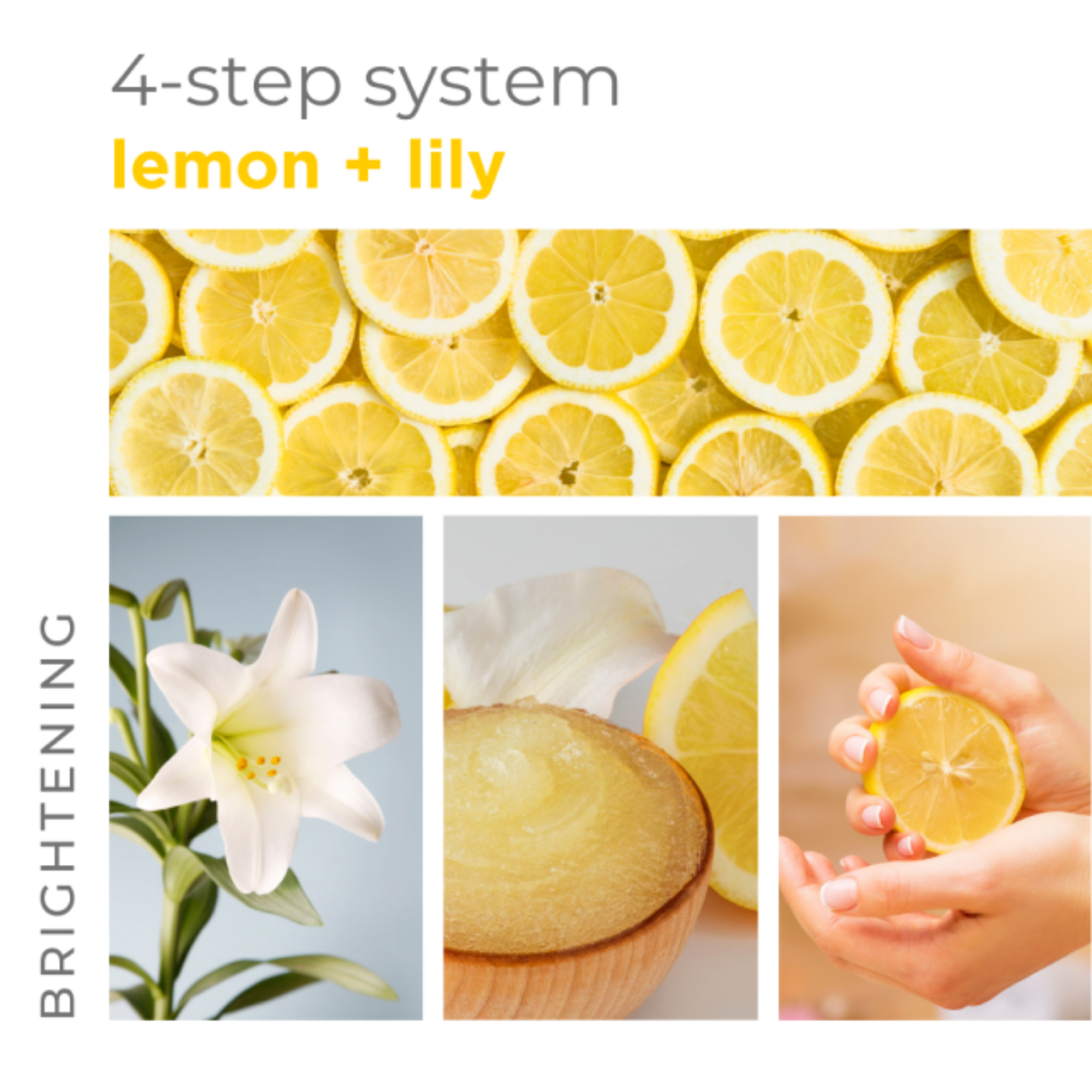 4-step system
lemon + lily

BRIGHTENING